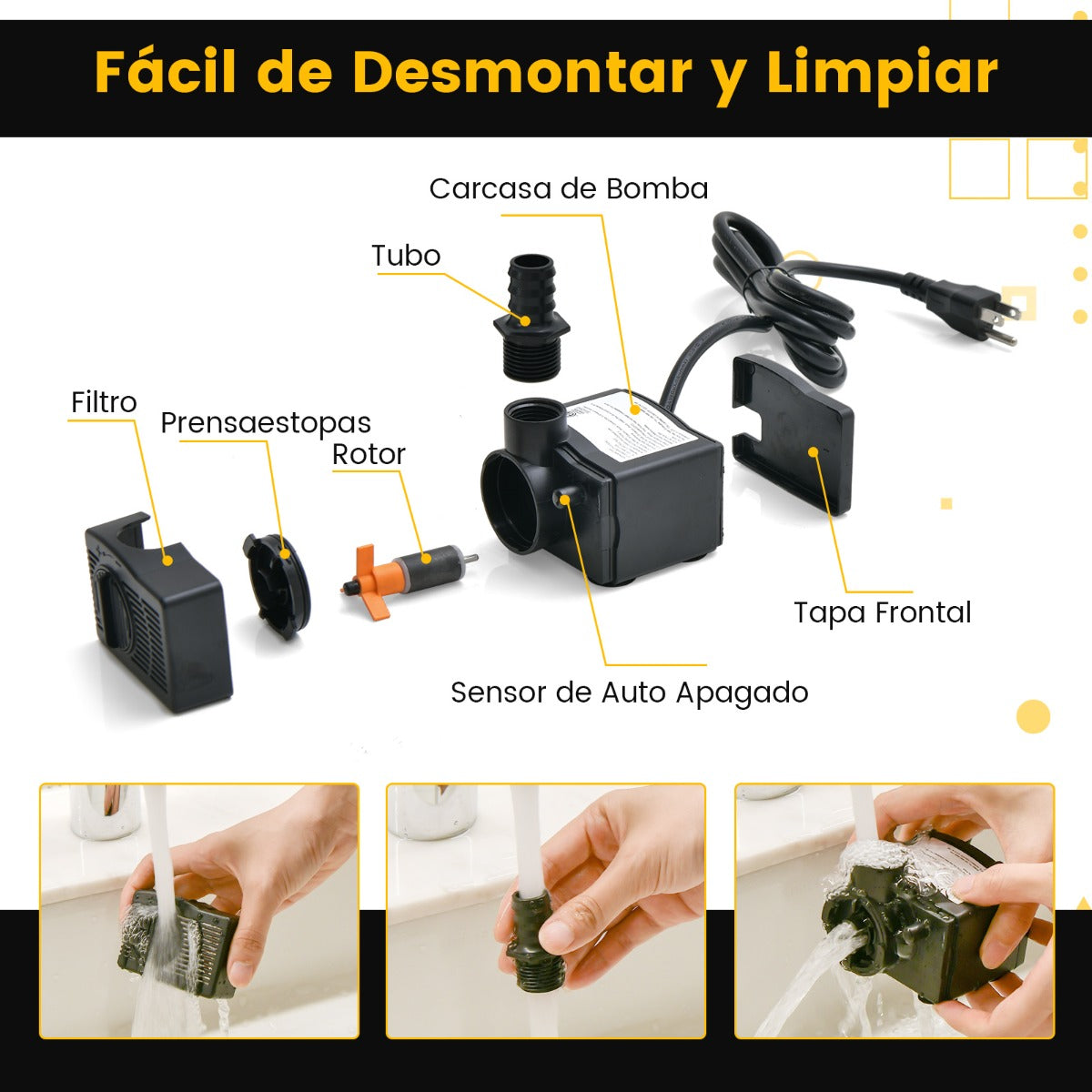 Fácil de Desmontar y Limpiar

Carcasa de Bomba

Tubo

Filtro

Prensaestopas

Rotor

Tapa Frontal

Sensor de Auto Apagado