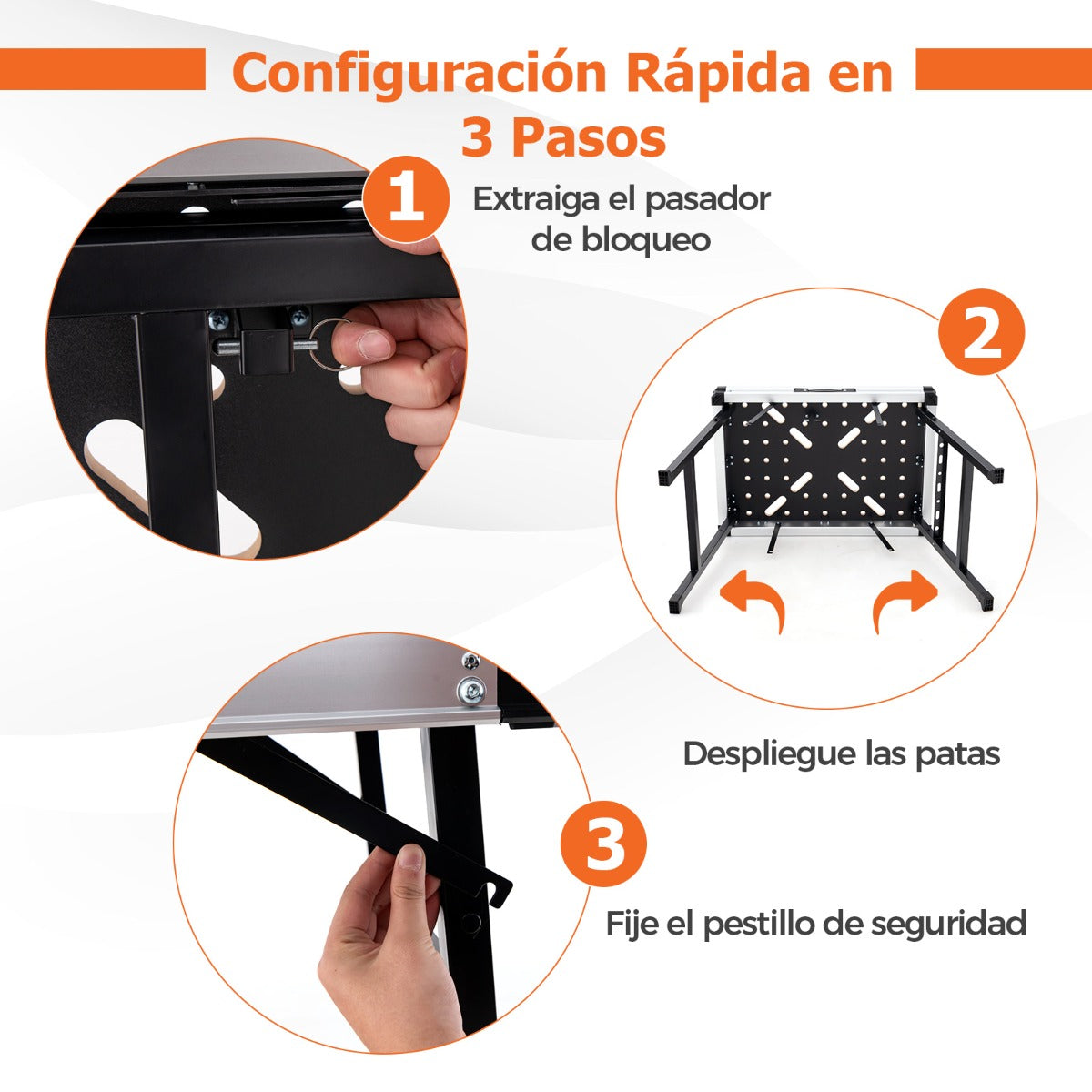 Configuración Rápida en 3 Pasos

1

Extraiga el pasador de bloqueo

2

Despliegue las patas

3

Fije el pestillo de seguridad