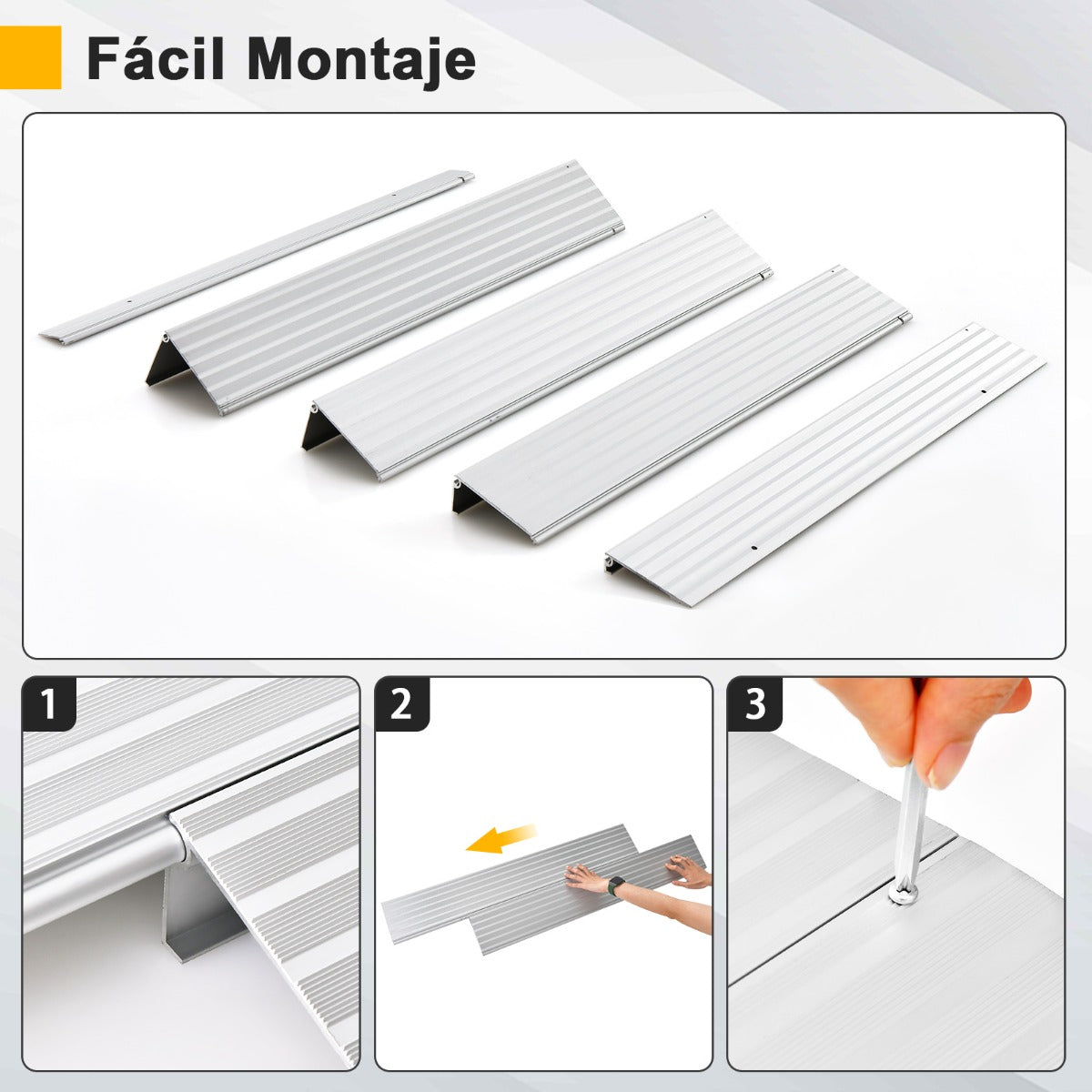 Fácil Montaje

1

2

3