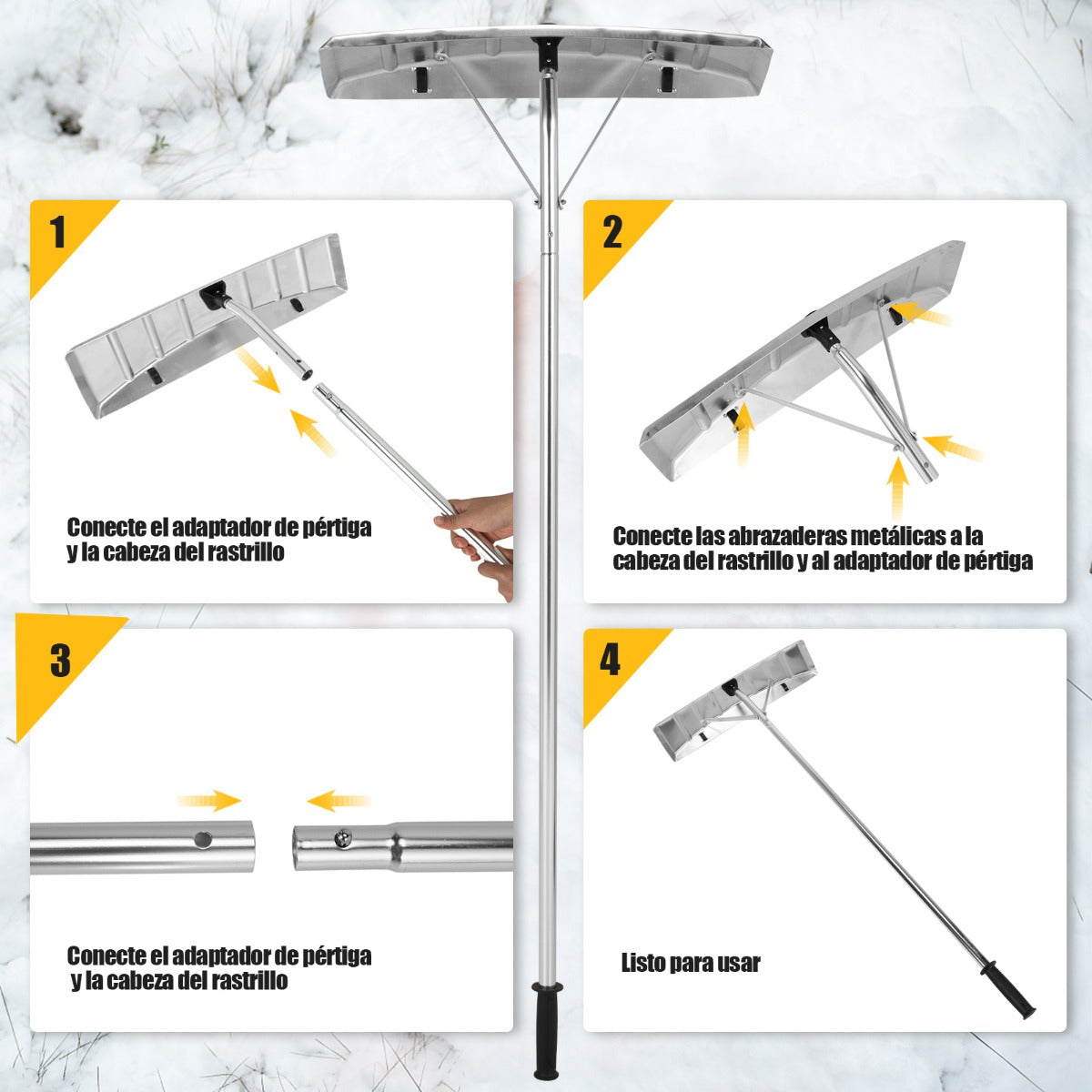 1

Conecte el adaptador de pértiga y la cabeza del rastrillo

2

Conecte las abrazaderas metálicas a la cabeza del rastrillo y al adaptador de pértiga

3

Conecte el adaptador de pértiga y la cabeza del rastrillo

4

Listo para usar